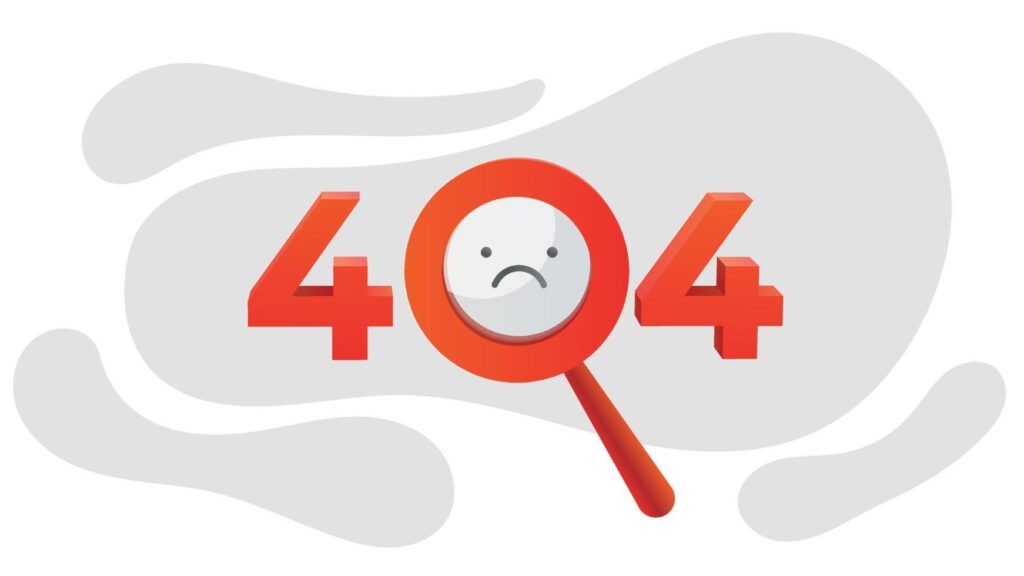 404